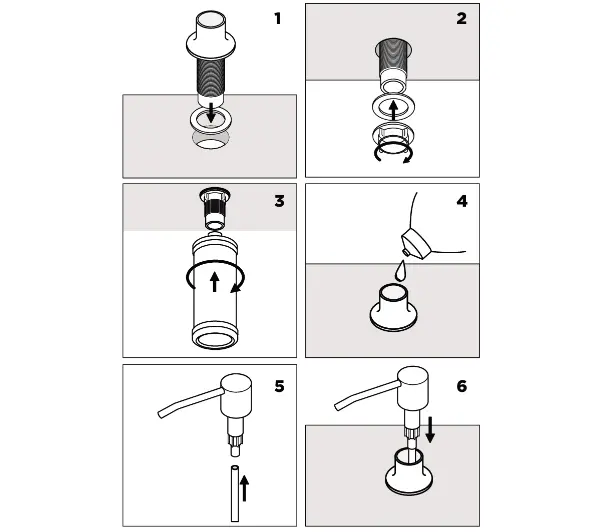 1
2
3
4
5
6