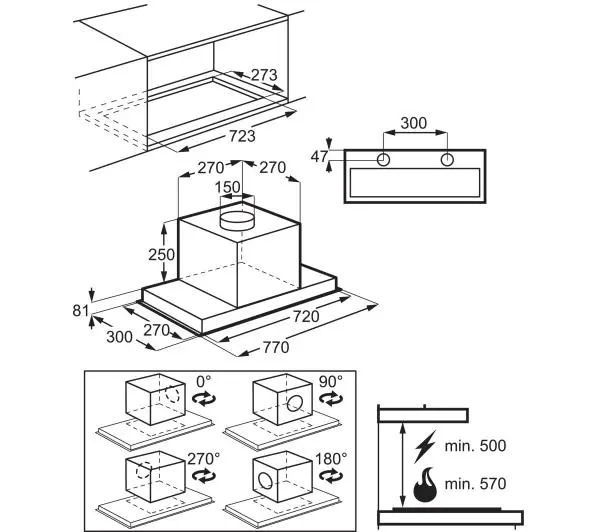 273
723
300
47
270
270
150
250
81
720
270
300
770
0°
90°
270°
180°
min. 500
min. 570