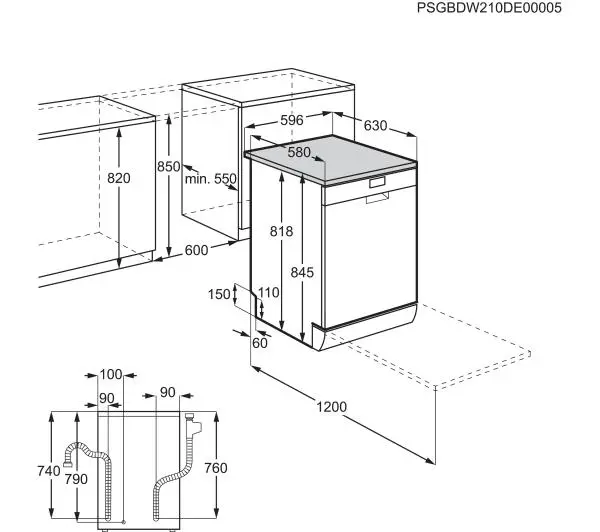 PSGBDW210DE00005

596
630
580
820
850
min. 550
818
845
600
150
110
60
1200

100
90
90
740
790
760