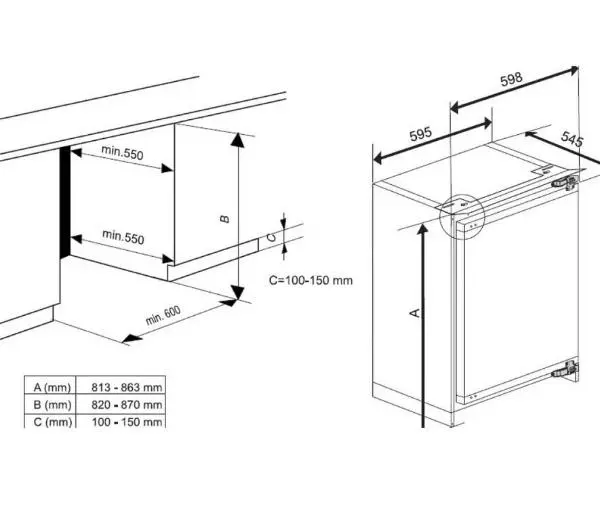 min.550

min.550

B

C

C=100-150 mm

min. 600

| A (mm) | 813 - 863 mm |
|---|---|
| B (mm) | 820 - 870 mm |
| C (mm) | 100 - 150 mm |

598

595

545

A