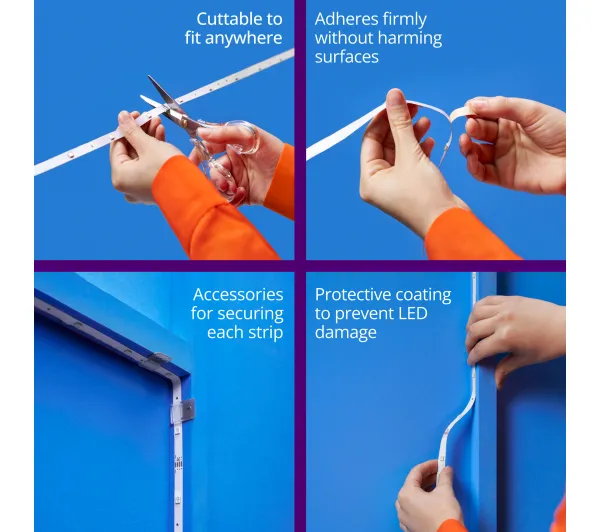 Cuttable to fit anywhere

Adheres firmly without harming surfaces

Accessories for securing each strip

Protective coating to prevent LED damage