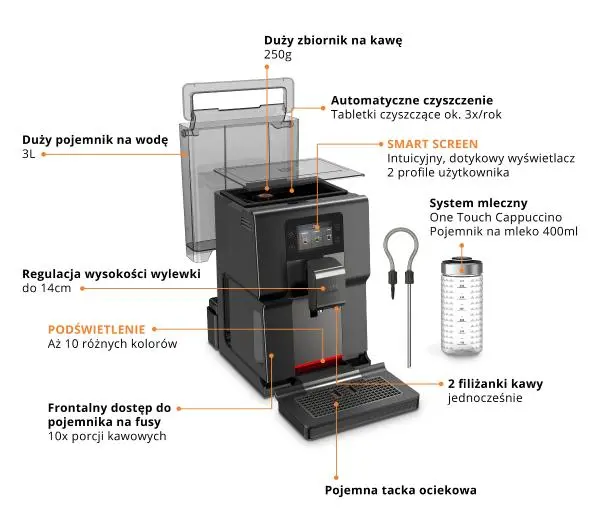 Duży zbiornik na kawę
250g

Automatyczne czyszczenie
Tabletki czyszczące ok. 3x/rok

Duży pojemnik na wodę
3L

SMART SCREEN
Intuicyjny, dotykowy wyświetlacz
2 profile użytkownika

System mleczny
One Touch Cappuccino
Pojemnik na mleko 400ml

Regulacja wysokości wylewki
do 14cm

PODŚWIETLENIE
Aż 10 różnych kolorów

2 filiżanki kawy
jednocześnie

Frontalny dostęp do pojemnika na fusy
10x porcji kawowych

Pojemna tacka ociekowa