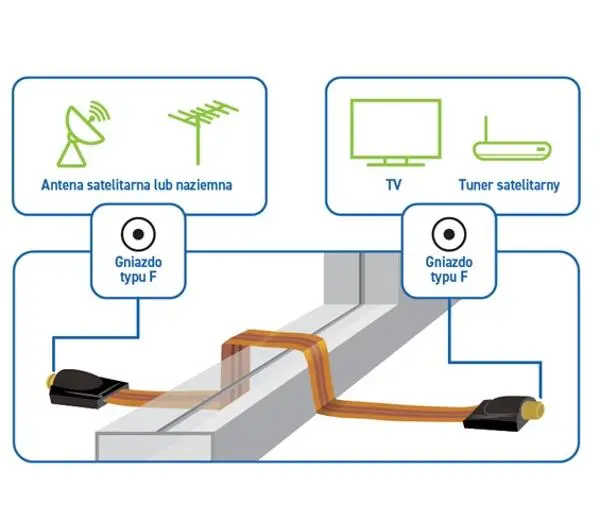 Antena satelitarna lub naziemna

TV

Tuner satelitarny

Gniazdo typu F

Gniazdo typu F