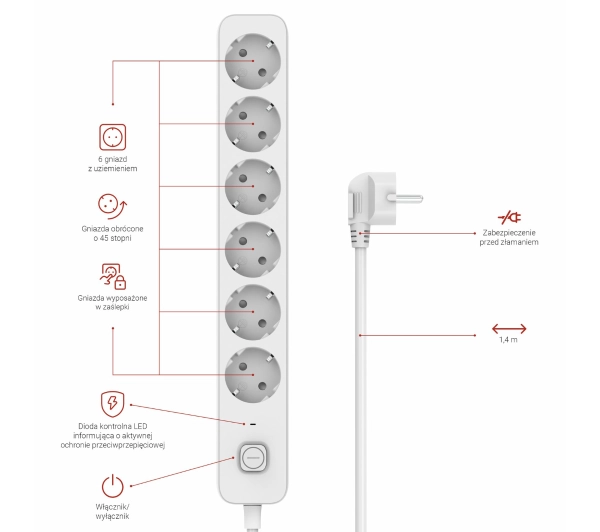 6 gniazd
z uziemieniem

Gniazda obrócone
o 45 stopni

Gniazda wyposażone
w zaślepki

Dioda kontrolna LED
informująca o aktywnej
ochronie przeciwprzepięciowej

Włącznik/
wyłącznik

Zabezpieczenie
przed złamaniem

1,4 m