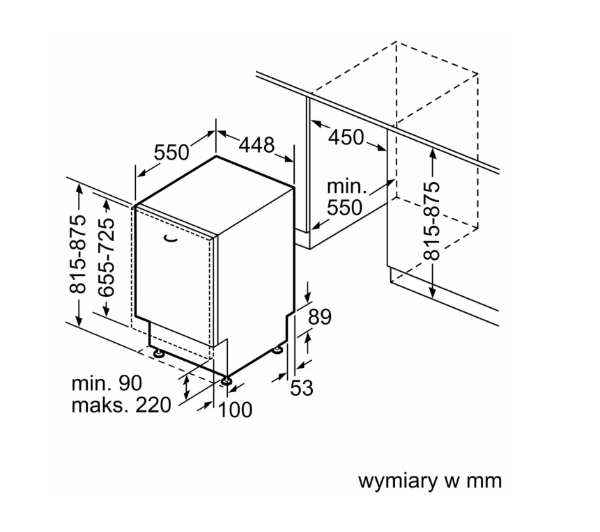 550
448
450
min.
550
815-875
815-875
655-725
89
53
min. 90
maks. 220
100

wymiary w mm